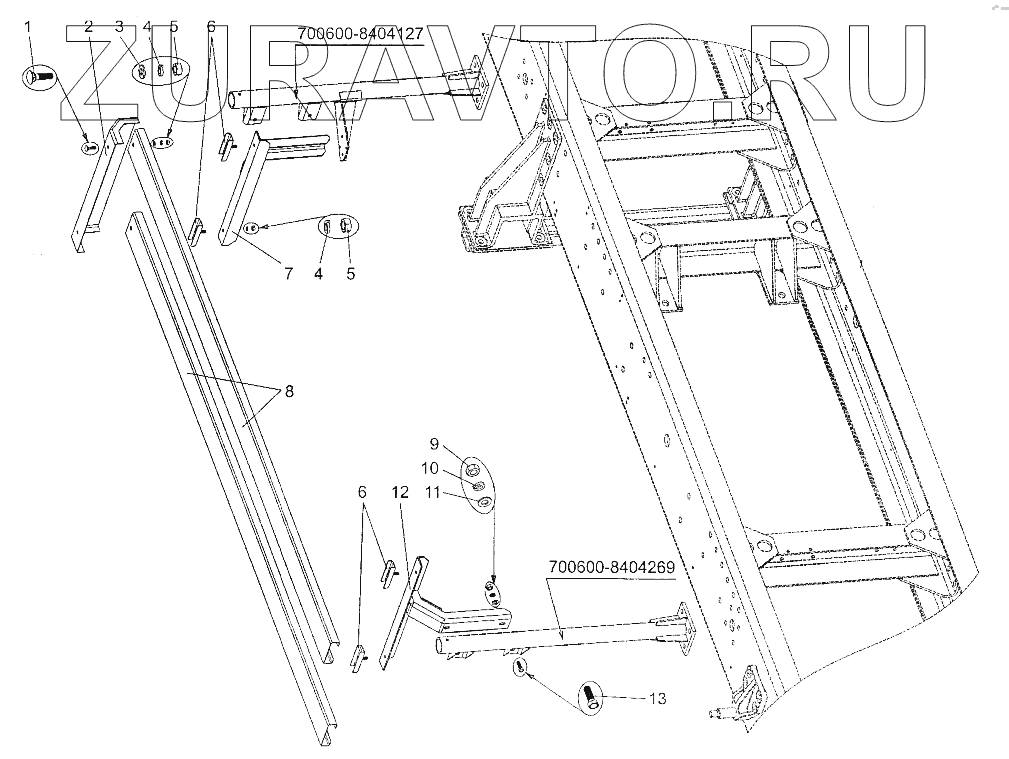 ZURAVTO.RU

1 2 3 4 5 6

700600-8404127

7 4 5

8

9
10
11

6 12

700600-8404269

13