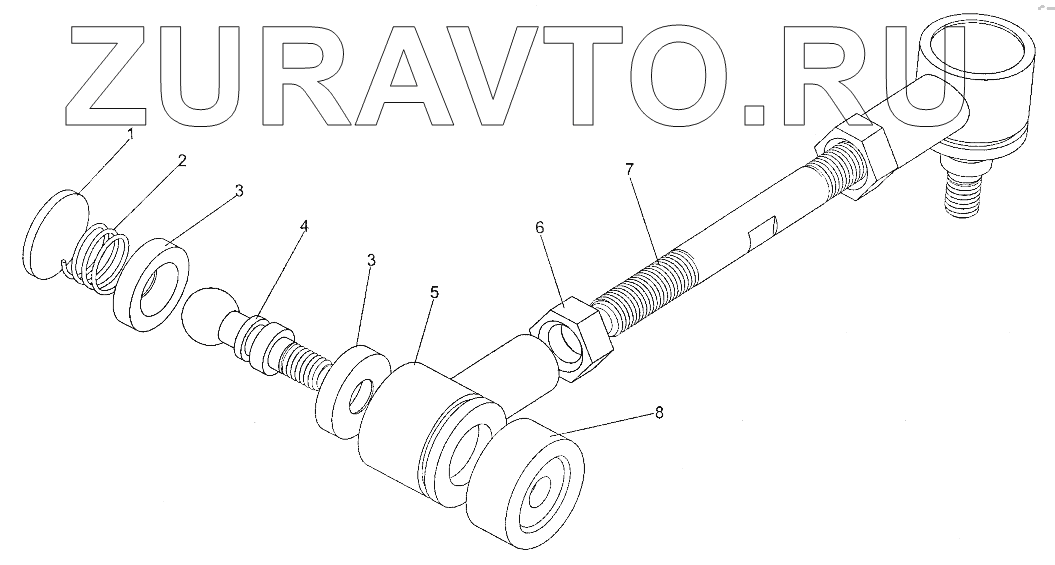 ZURAVTO.RU

1
2
3
4
3
5
6
7
8