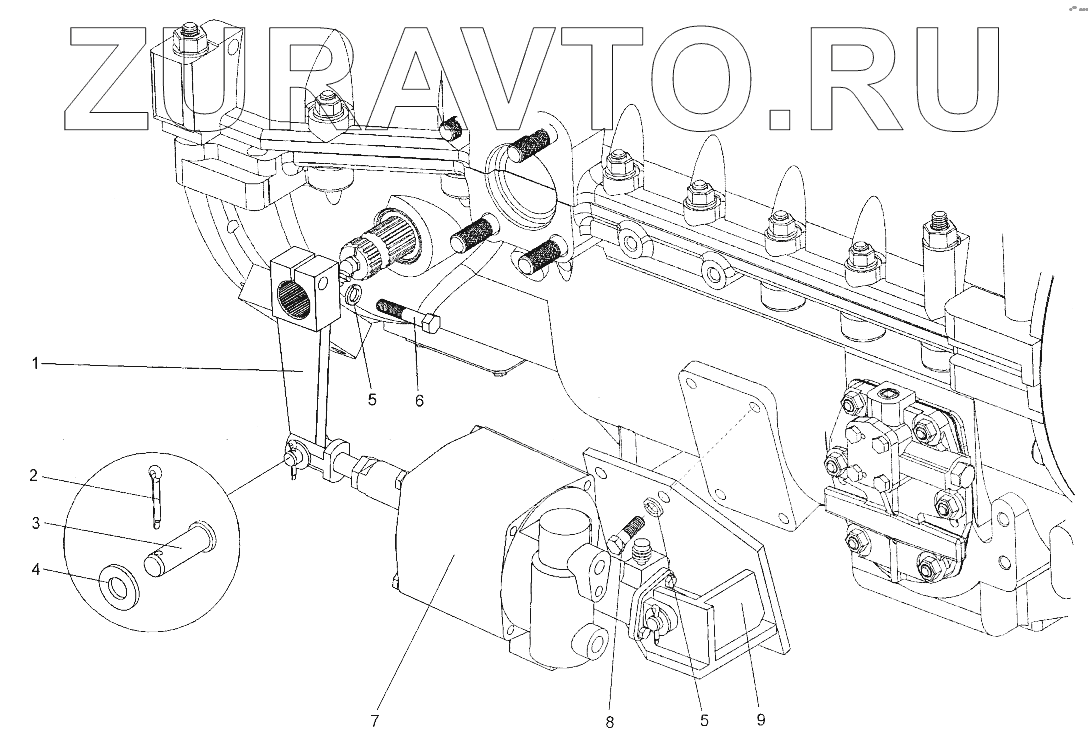 ZURAVTO.RU

1
5
6
2
3
4
7
8
5
9