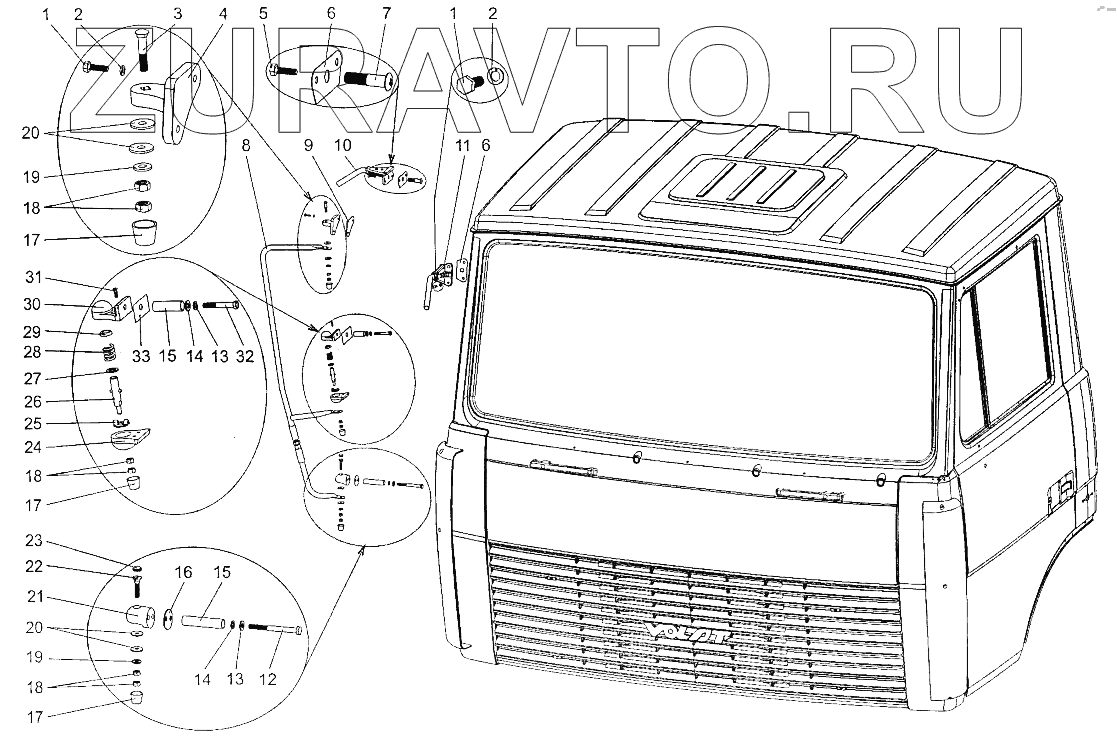 ZURAVTO.RU

1 2 3 4 5 6 7 1 2
20
19
18
17
8 9 10 11 6
31
30
29
28
27
26
25
24
18
17
33 15 14 13 32
23
22
21
20
19
18
17
16 15
14 13 12