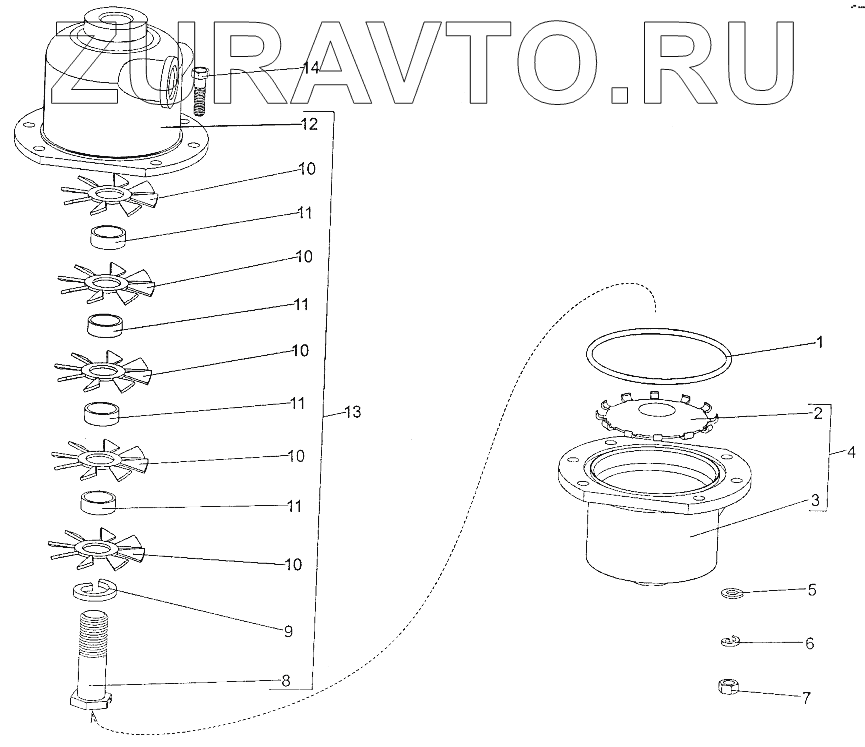 ZURAVTO.RU

14
12
10
11
10
11
10
11
13
10
11
10
9
8
1
2
4
3
5
6
7