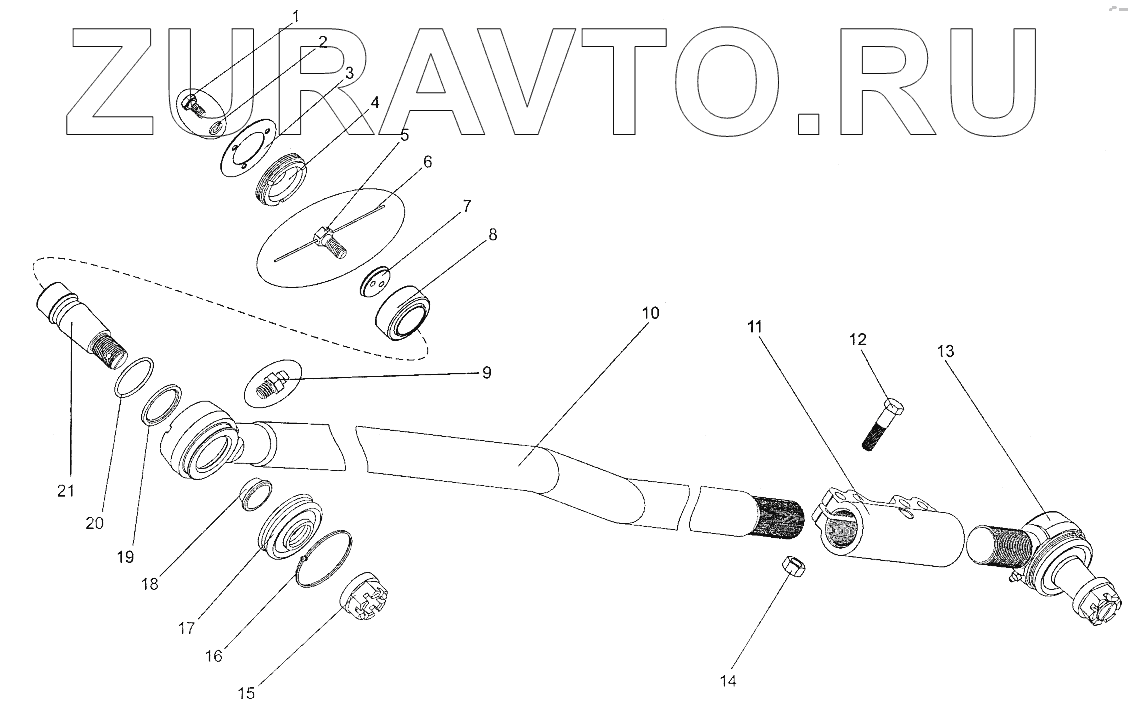 ZURAVTO.RU

1
2
3
4
5
6
7
8
9
10
11
12
13
21
20
19
18
17
16
15
14