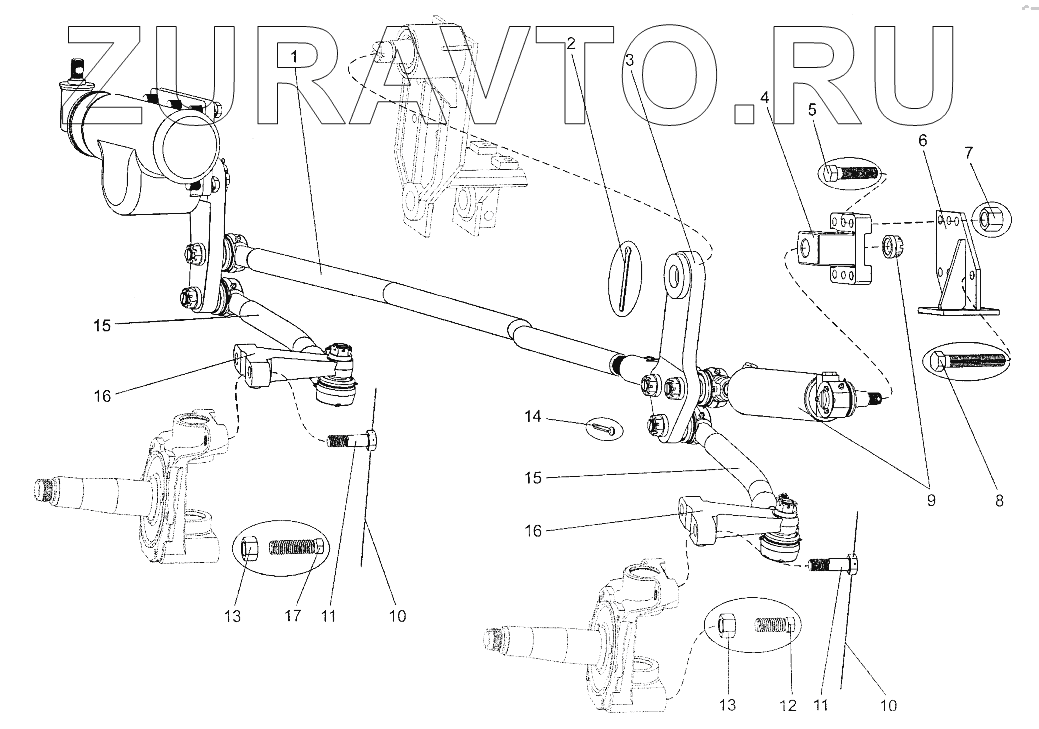 ZURAVTO.RU

1
2
3
4
5
6
7
15
16
14
15
16
9
8
13
17
11
10
13
12
11
10