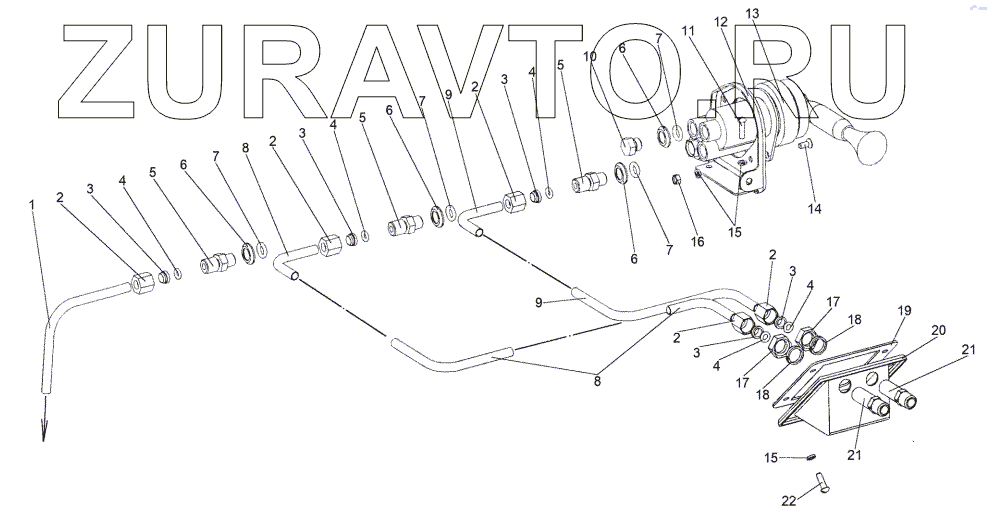 ZURAVTO.RU

1
2
3
4
5
6
7
8
2
3
4
5
6
7
9
2
3
4
5
10
6
7
11
12
13
14
15
16
6
7
9
8
2
3
4
17
18
2
3
4
17
18
19
20
21
21
15
22