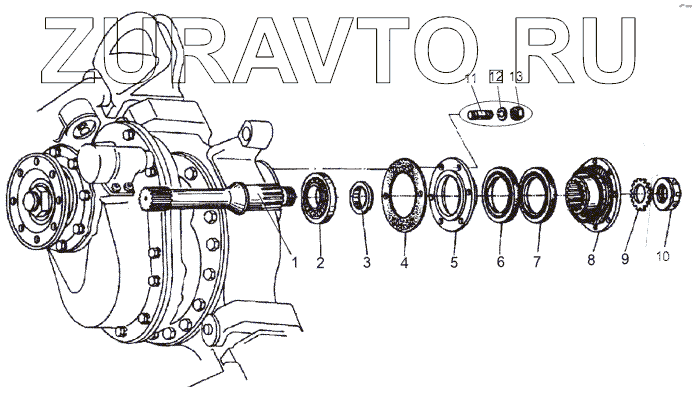 ZURAVTO.RU

11
12
13
1
2
3
4
5
6
7
8
9
10