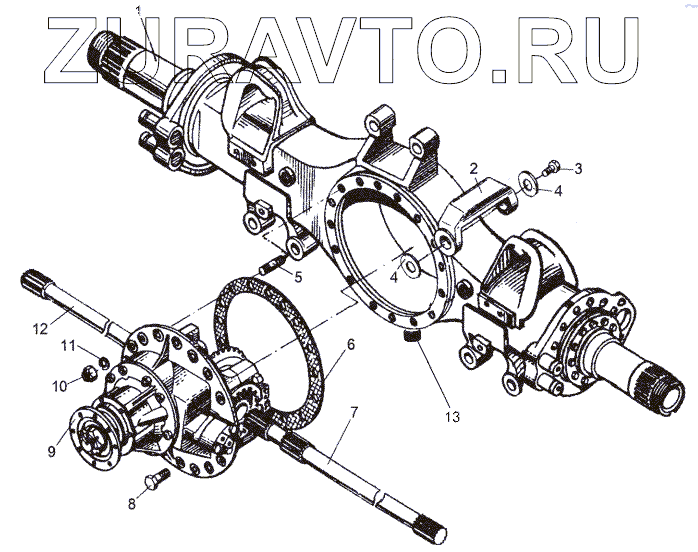 ZURAVTO.RU

1
2
3
4
4
5
6
7
8
9
10
11
12
13