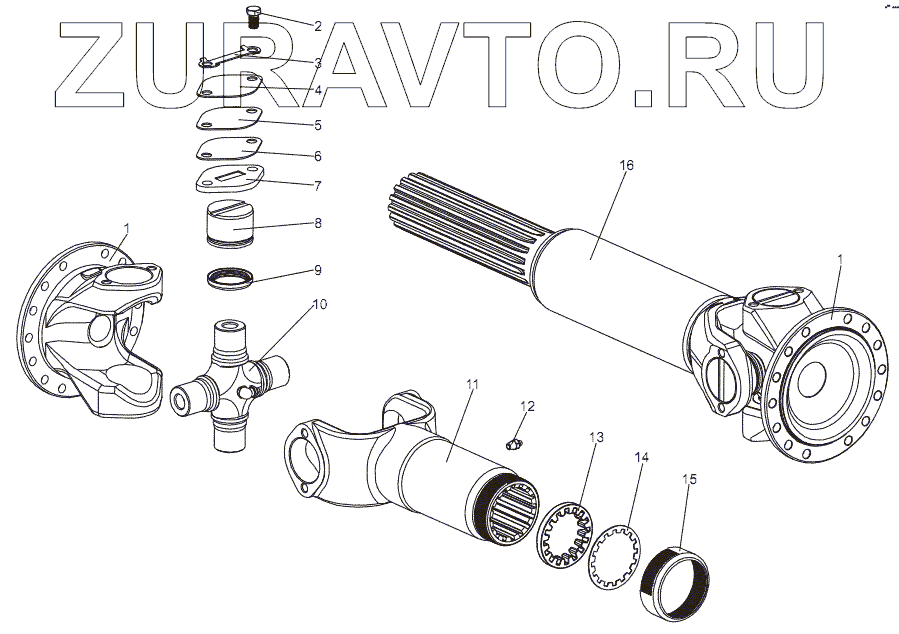 ZURAVTO.RU

2
3
4
5
6
7
8
9
10
1
16
1
11
12
13
14
15