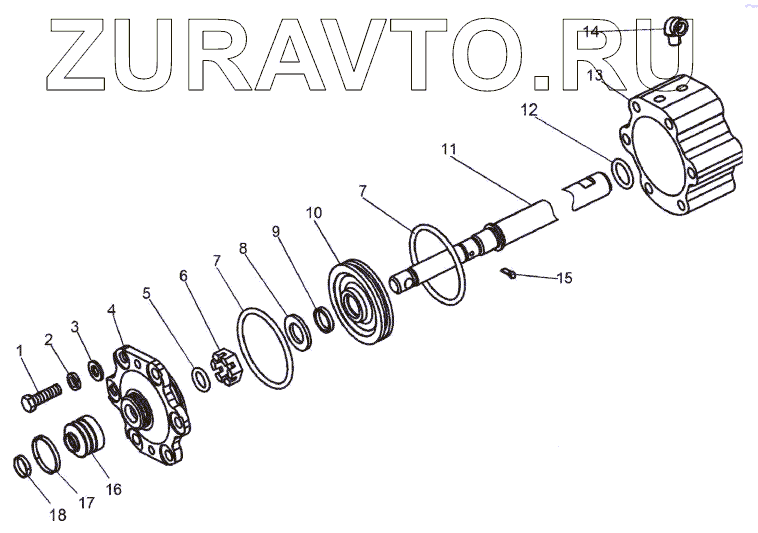 ZURAVTO.RU

14
13
12
11
7
10
9
8
7
6
5
4
3
2
1
15
16
17
18