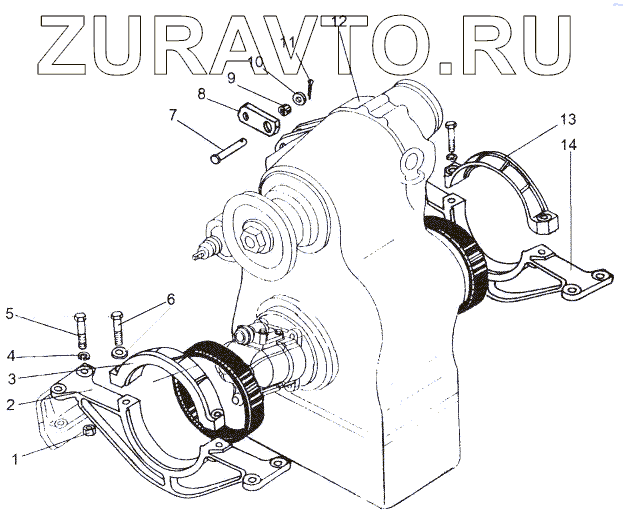 ZURAVTO.RU
12
11
10
9
8
7
13
14
5
6
4
3
2
1