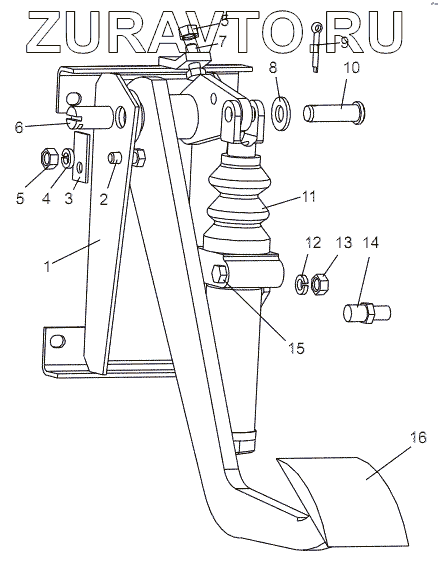 ZURAVTO.RU
5
7
9
8
10
6
5 4 3 2
11
1
12 13 14
15
16