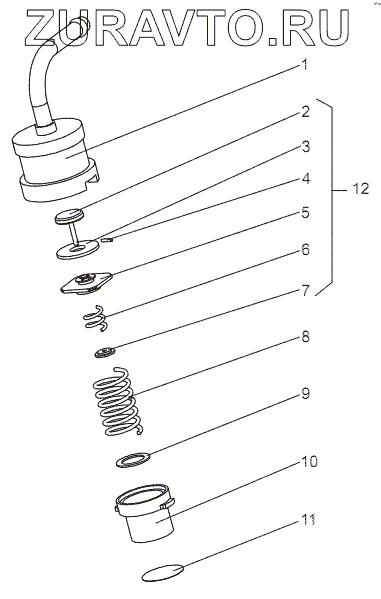 ZURAVTO.RU

1
2
3
4
5
6
7
8
9
10
11
12