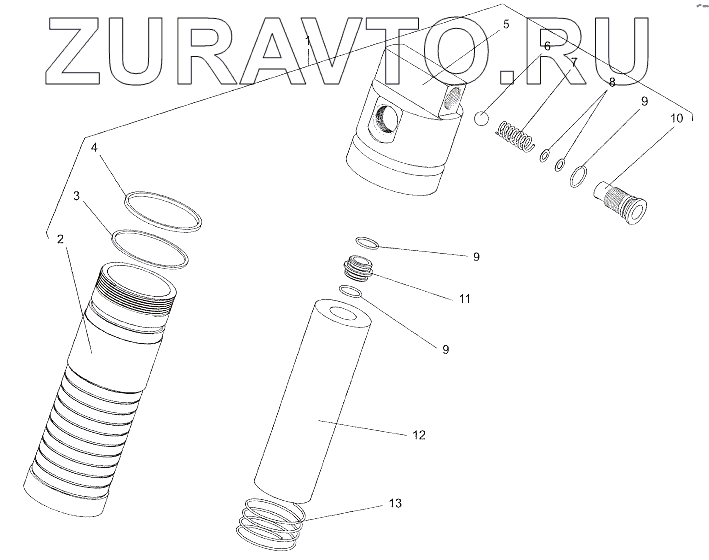 ZURAVTO.RU

1
5
6
7
8
9
10
4
3
2
9
11
9
12
13