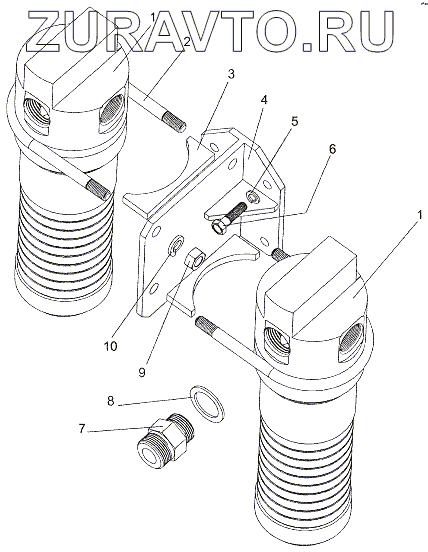 ZURAVTO.RU

1
2
3
4
5
6
1
10
9
8
7