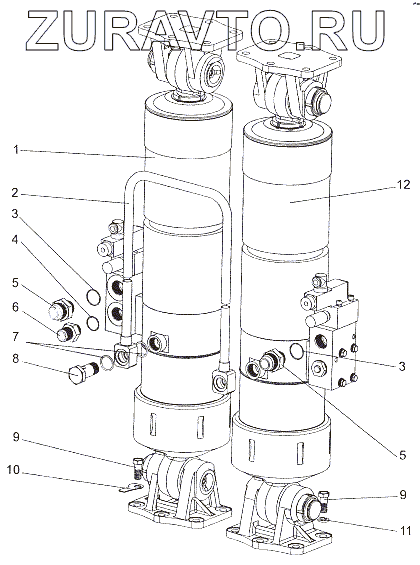 ZURAVTO.RU

1
2
3
4
5
6
7
8
9
10
12
3
5
9
11