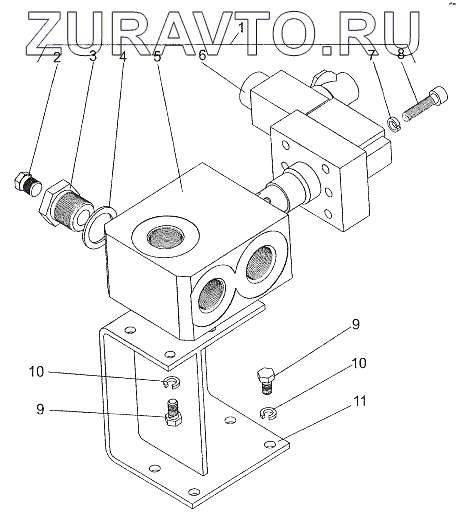 ZURAVTO.RU

1
2
3
4
5
6
7
8
9
10
10
9
11