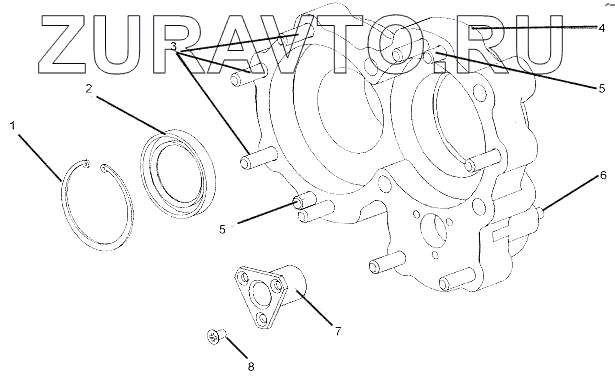 ZURAVTO.RU

3
4
5
2
1
6
5
7
8