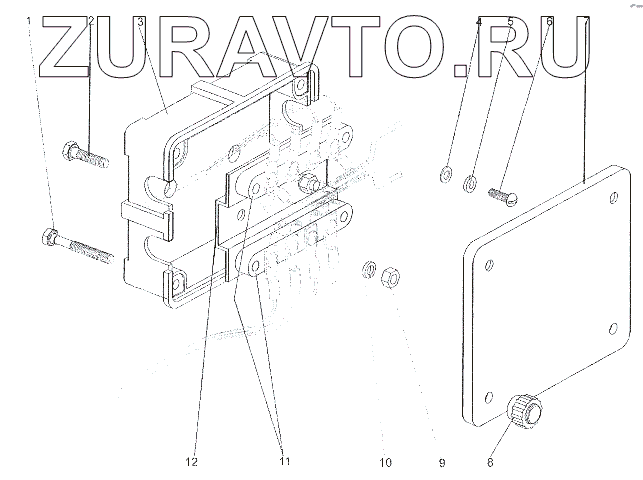 ZURAVTO.RU

1 2 3 4 5 6 7

12 11 10 9 8