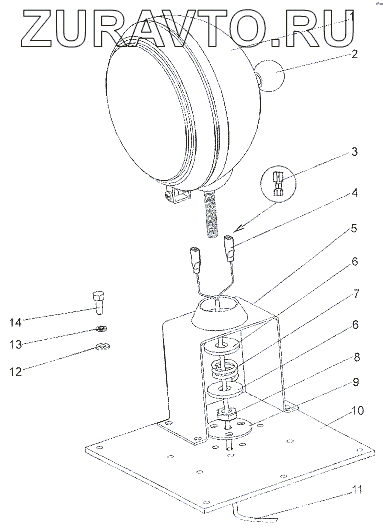 ZURAVTO.RU
1
2
3
4
5
6
7
6
8
9
10
11
14
13
12