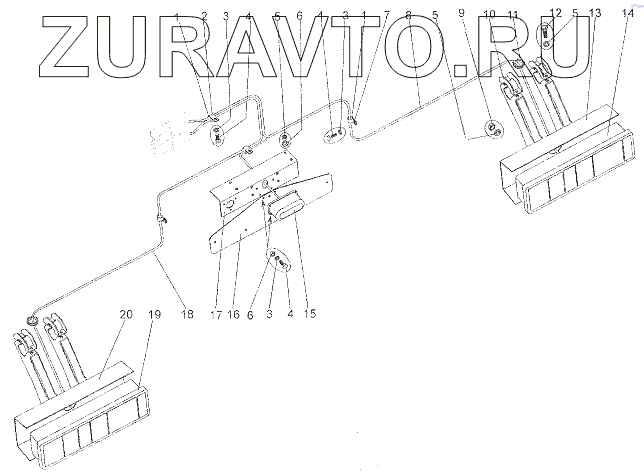 ZURAVTO.RU

1 2 3 4 5 6 4 3 1 7 8 5 9 10 11 12 5 13 14

18 17 16 6 3 4 15

20 19