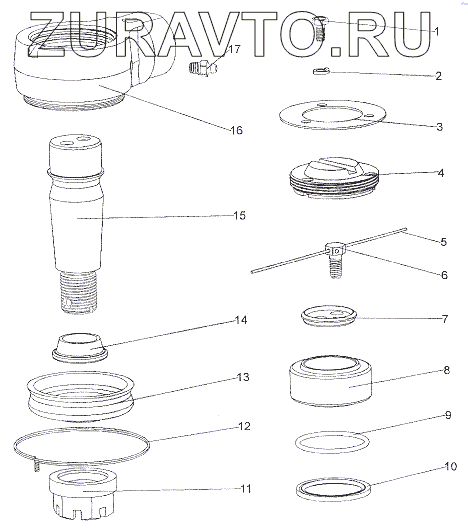 ZURAVTO.RU

1
17
2
16
3
4
15
5
6
7
14
8
13
9
12
10
11