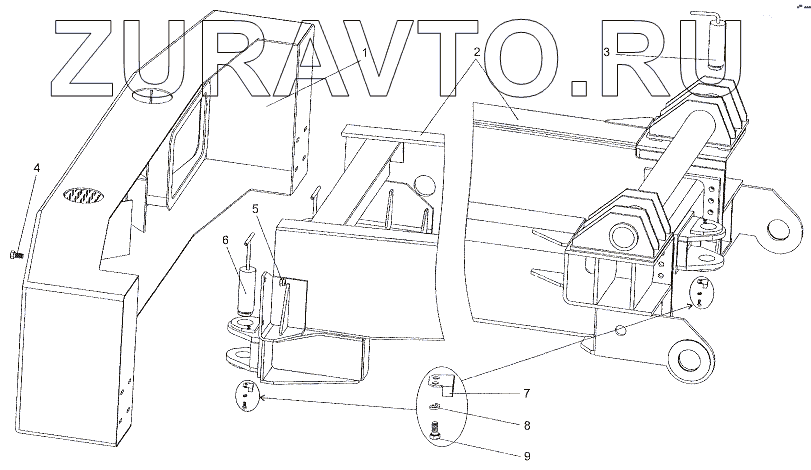 ZURAVTO.RU

1
2
3
4
5
6
7
8
9