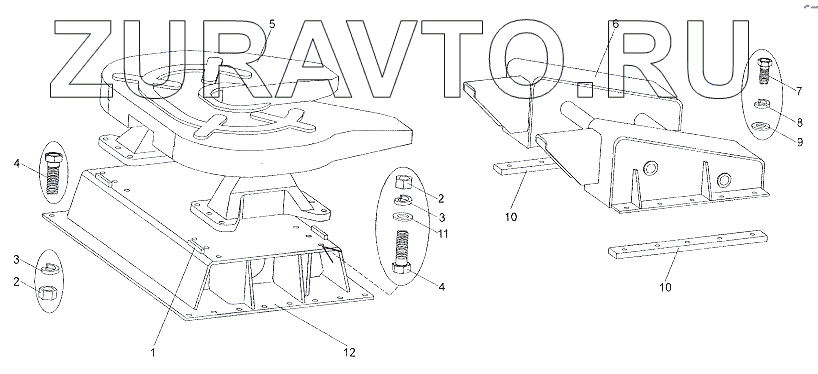 ZURAVTO.RU

5
6
7
8
9
4
2
3
11
4
3
2
10
10
1
12