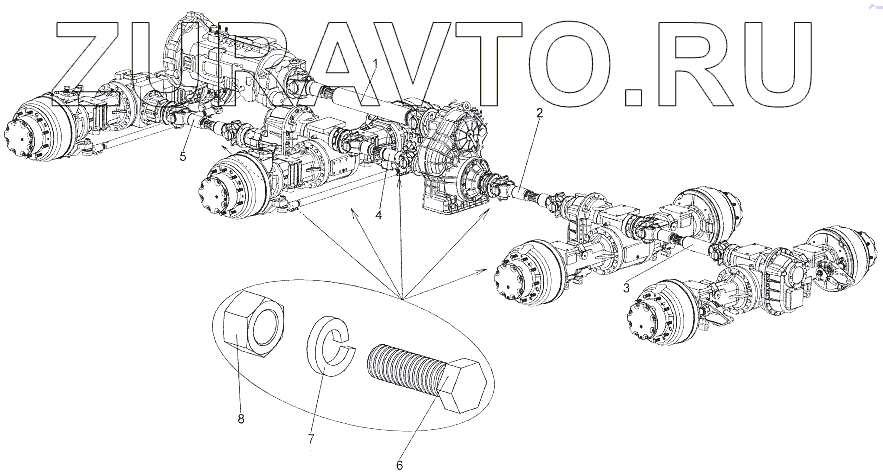 ZIPAVTO.RU
1
2
5
4
3
8
7
6