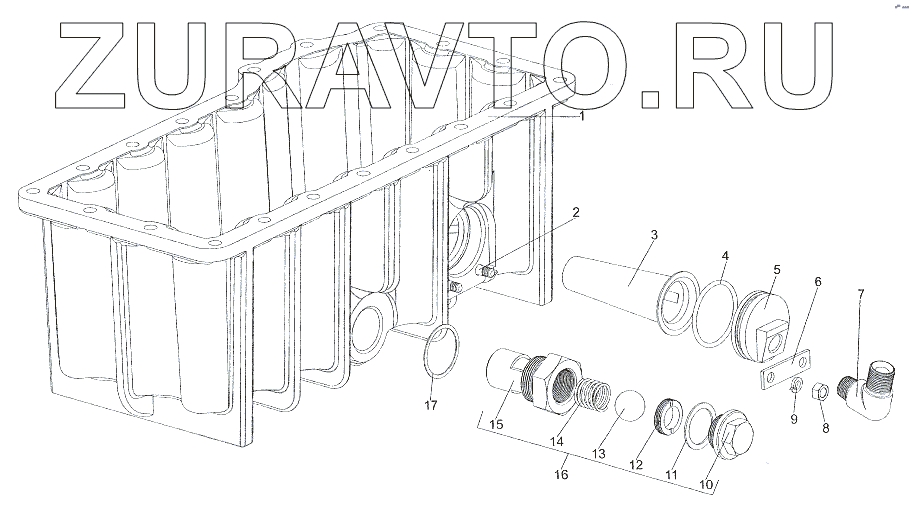 ZURAVTO.RU

1
2
3
4
5
6
7
17
15
14
13
12
11
10
9
8
16