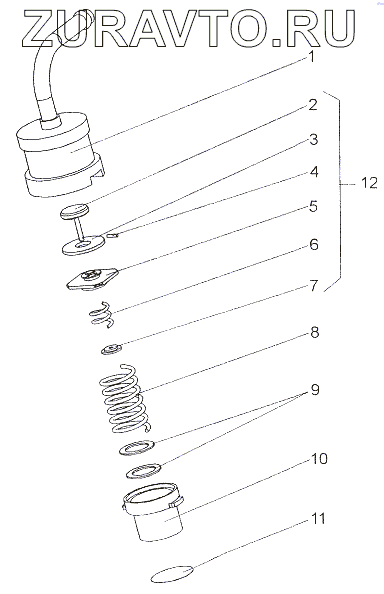 ZURAVTO.RU

1
2
3
4
5
6
7
8
9
10
11
12