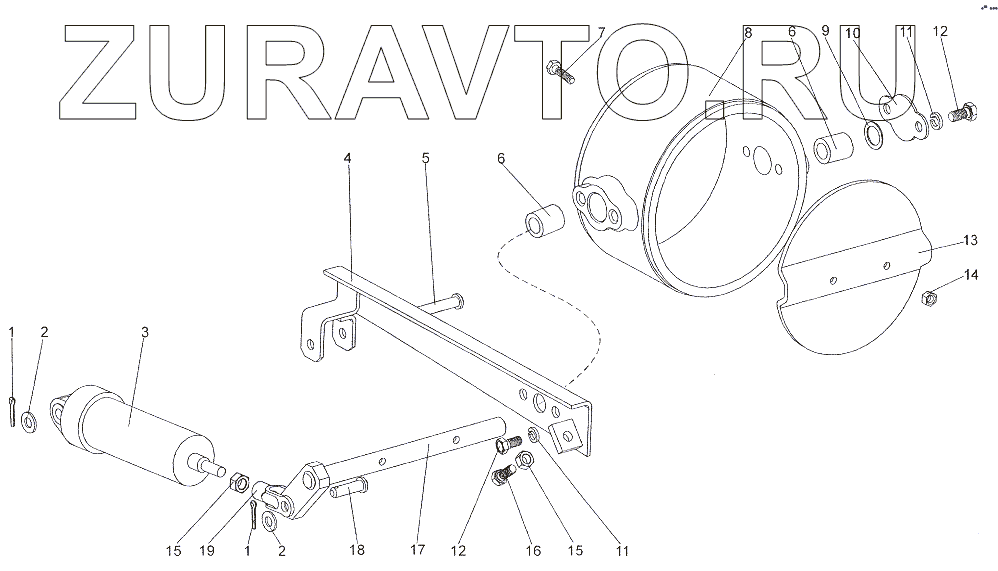 ZURAVTO.RU

7
8
6
9
10
11
12
4
5
6
13
14
1
2
3
15
19
1
2
18
17
12
16
15
11