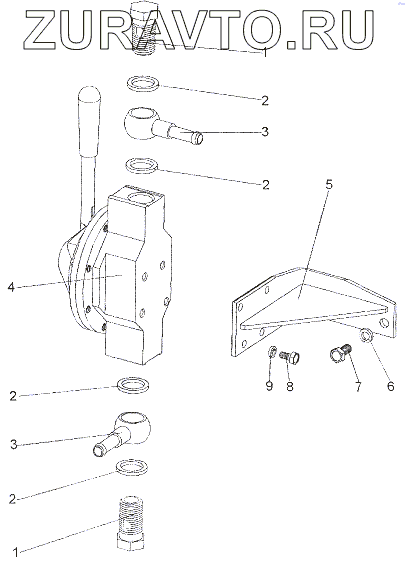 ZURAVTO.RU

1
2
3
2
5
4
9
8
7
6
2
3
2
1