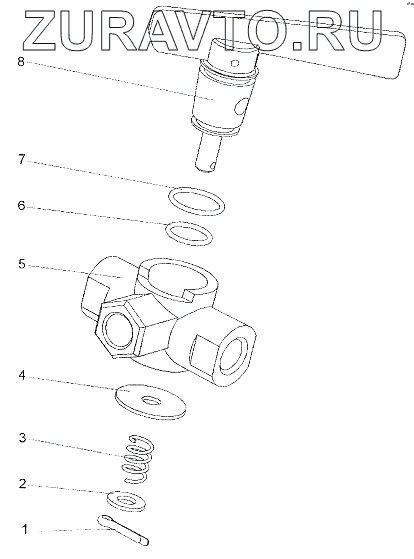 ZURAVTO.RU

8

7

6

5

4

3

2

1