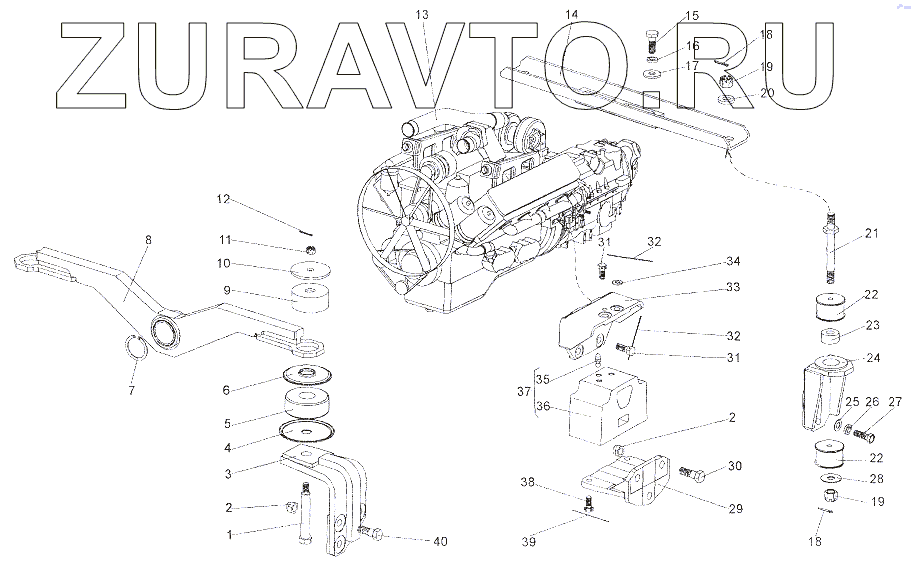 ZURAVTO.RU

13 14 15 16 17 18 19 20

12 11 10 9 8 7 6 5 4 3 2 1 40

31 32 34 33 32 31 35 37 36 2 30 29 38 39

21 22 23 24 25 26 27 22 28 19 18