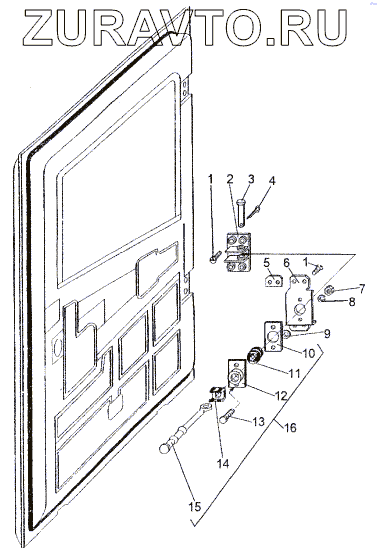 ZURAVTO.RU

1 2 3 4
5 6 1
7
8
9
10
11
12
13
16
14
15