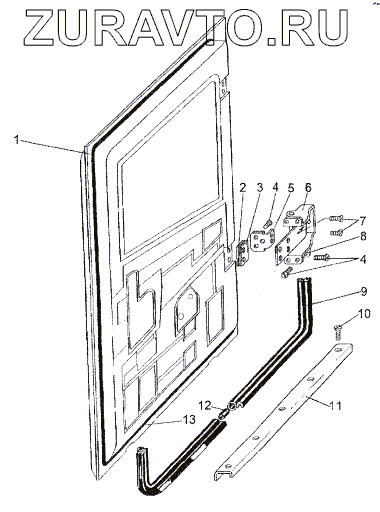 ZURAVTO.RU

1
2 3 4 5 6
7
8
4
9
10
11
12
13