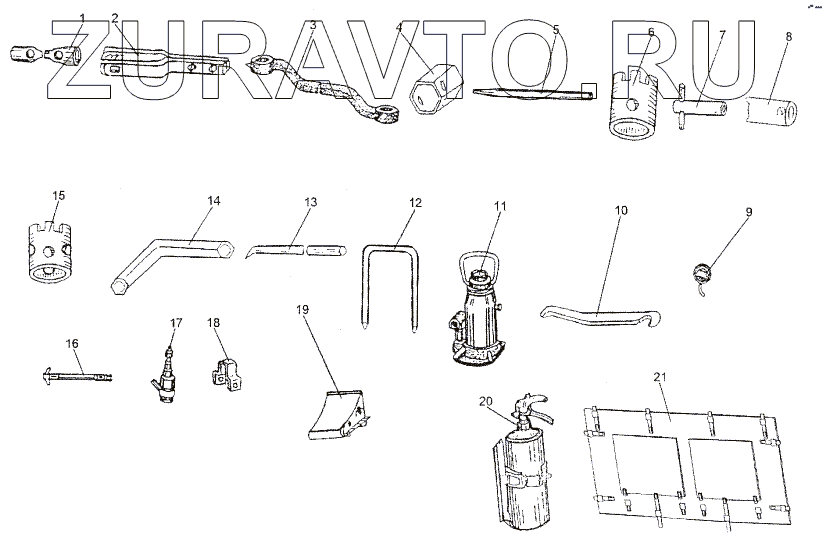 ZURAVTO.RU
1
2
3
4
5
6
7
8
15
14
13
12
11
10
9
16
17
18
19
20
21