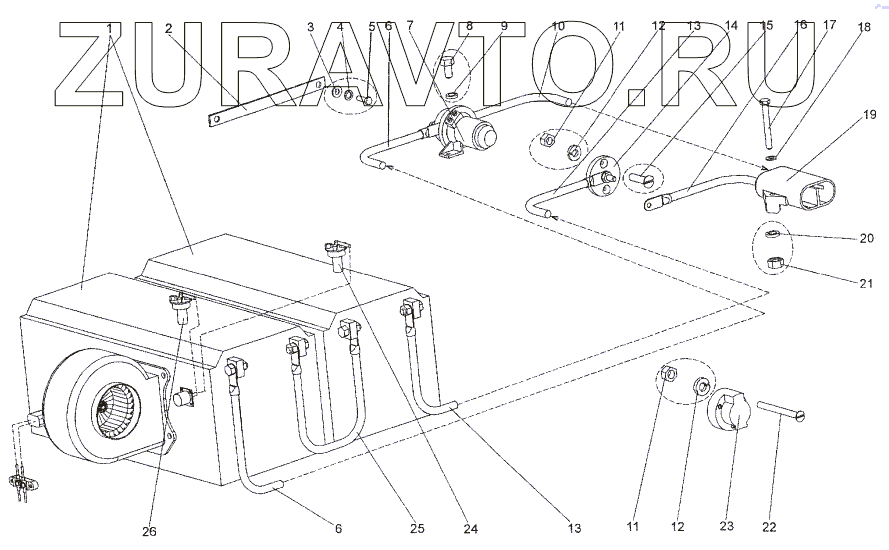 ZURAVTO.RU

1 2 3 4 5 6 7 8 9 10 11 12 13 14 15 16 17 18

19

20

21

26 6 25 24 13 11 12 23 22