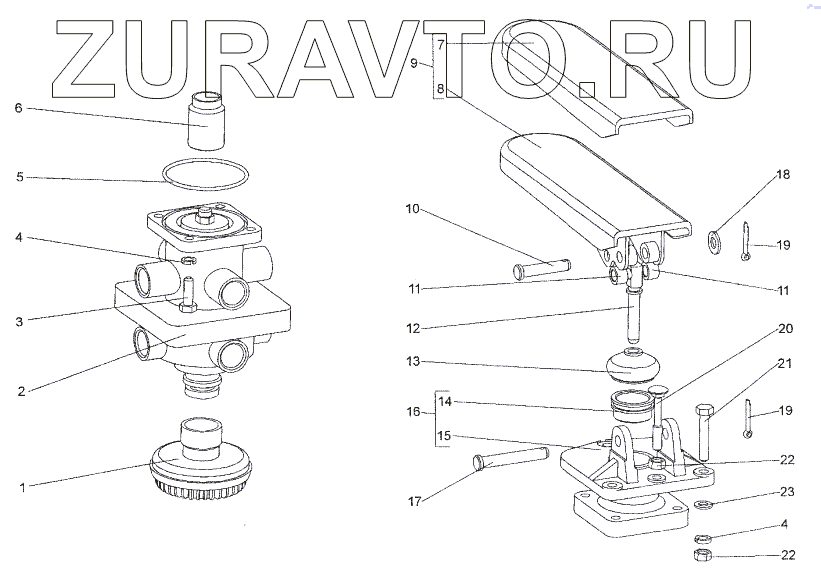 ZURAVTO.RU

6
5
4
3
2
1

9
7
8
10
11
12
13
16
14
15
17
18
19
11
20
21
19
22
23
4
22