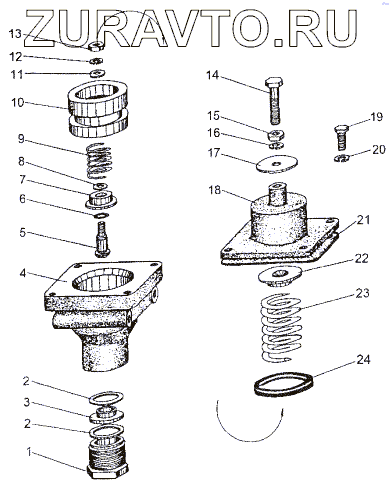 ZURAVTO.RU

13
12
11
10
9
8
7
6
5
4
2
3
2
1

14
15
16
17
18
19
20
21
22
23
24