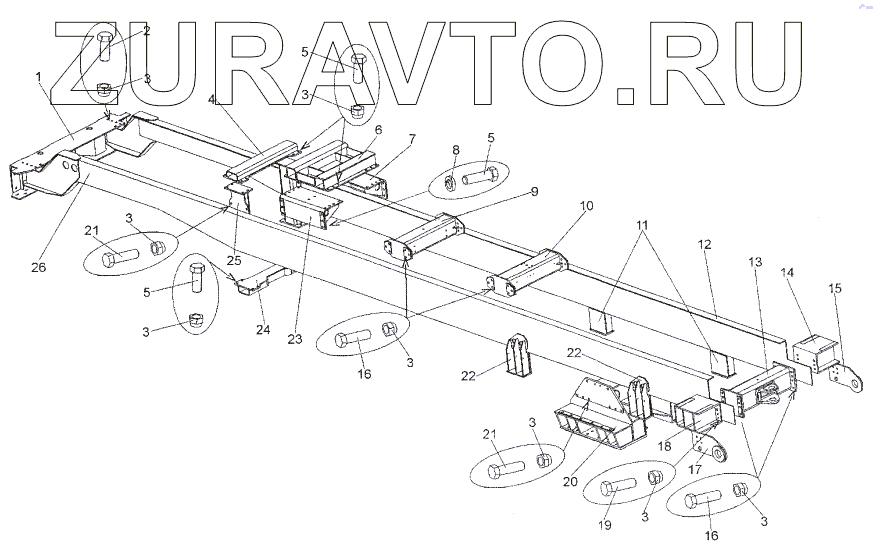 ZURAVTO.RU

2
3
1
5
3
4
6
7
8
5
9
10
11
12
13
14
15
26
21
3
25
5
3
24
23
16
3
22
22
21
3
20
18
17
19
3
16
3