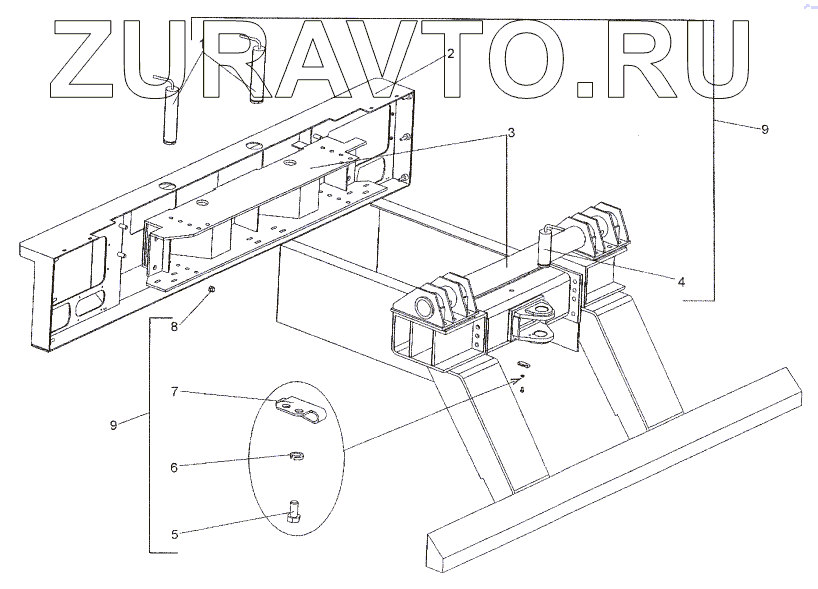 ZURAVTO.RU
1
2
3
9
4
8
7
9
6
5