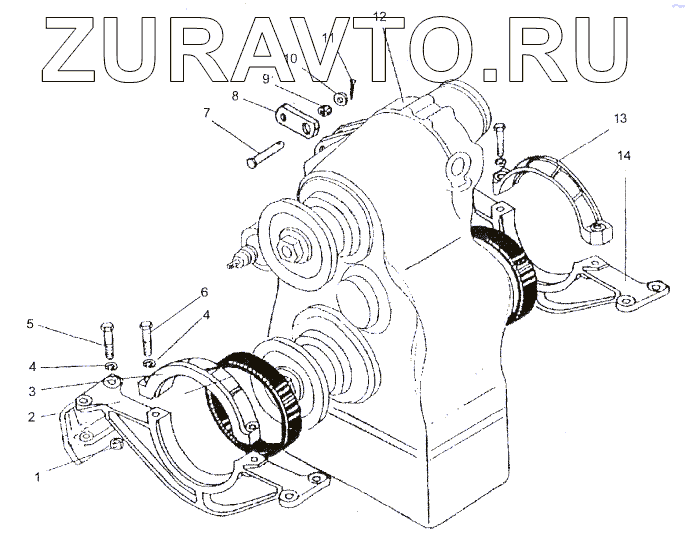 ZURAVTO.RU

12
11
10
9
8
7
13
14
6
5
4
4
3
2
1