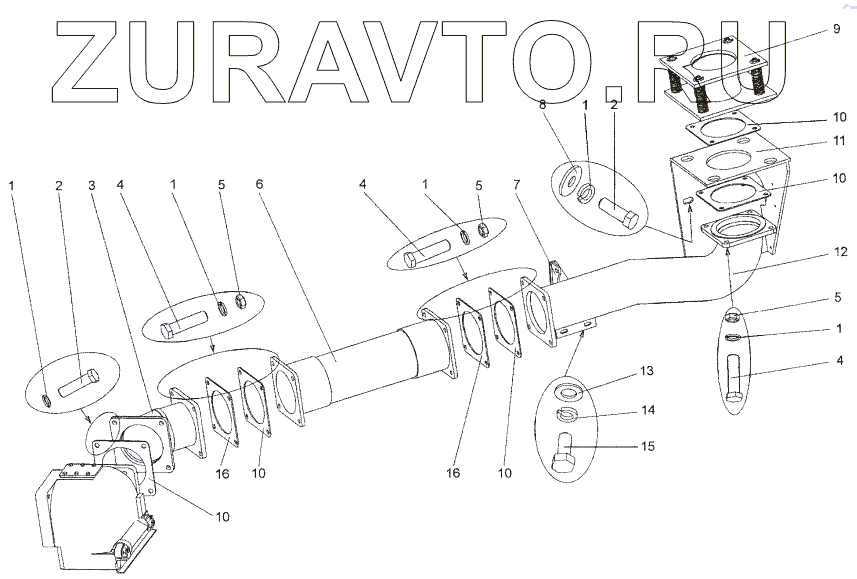 ZURAVTO.RU

9
8 1 2
10
11
10
1 2 3 4 1 5 6 4 1 5 7
12
5
1
4
13
14
15
16 10 16 10
10