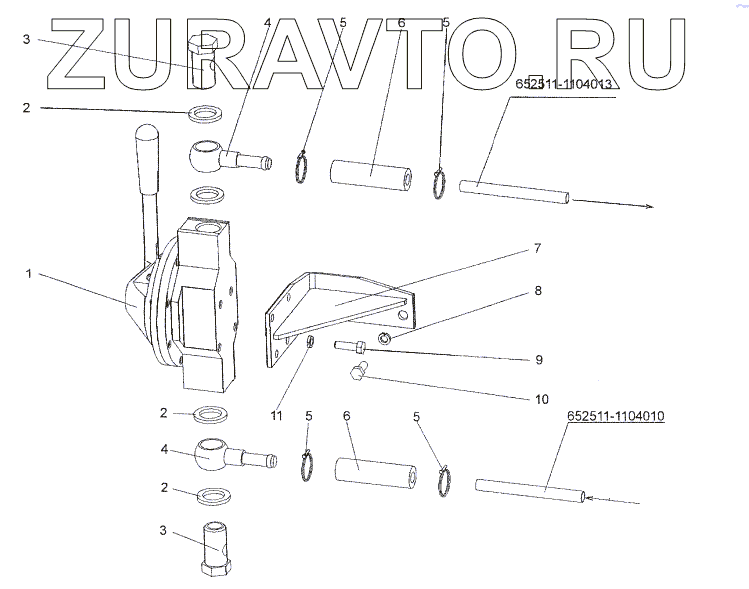 ZURAVTO.RU

3
4
5
6
5
652511-1104013
2
1
7
8
9
10
11
2
5
6
5
652511-1104010
4
2
3