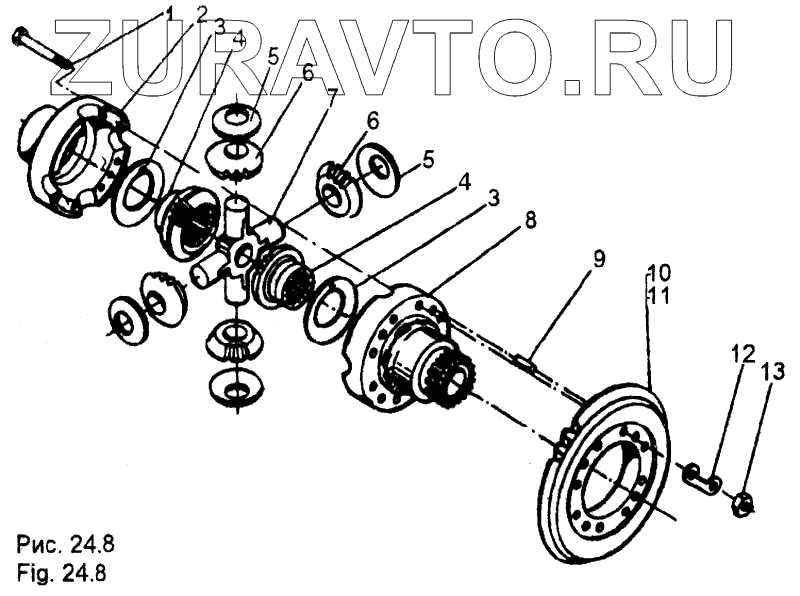 ZURAVTO.RU

1 2 3 4 5 6 7 6 5 4 3 8 9 10 11 12 13

Рис. 24.8
Fig. 24.8