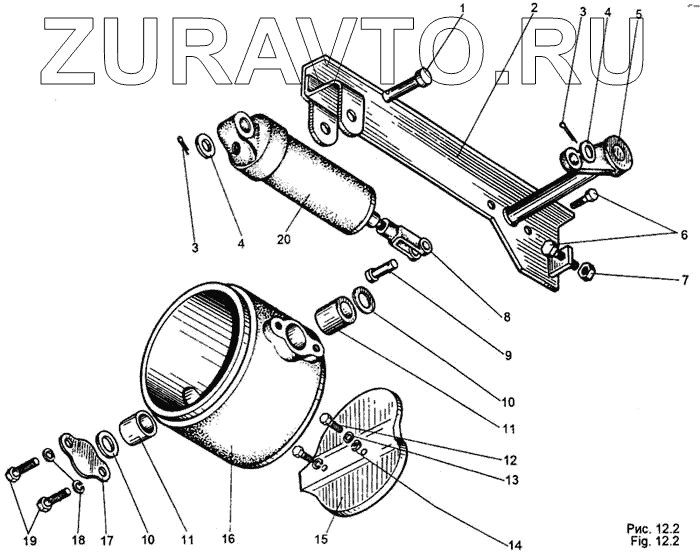 ZURAVTO.RU

1
2
3
4
5
3
4
20
6
7
8
9
10
11
12
13
14
15
16
11
10
17
18
19

Рис. 12.2
Fig. 12.2