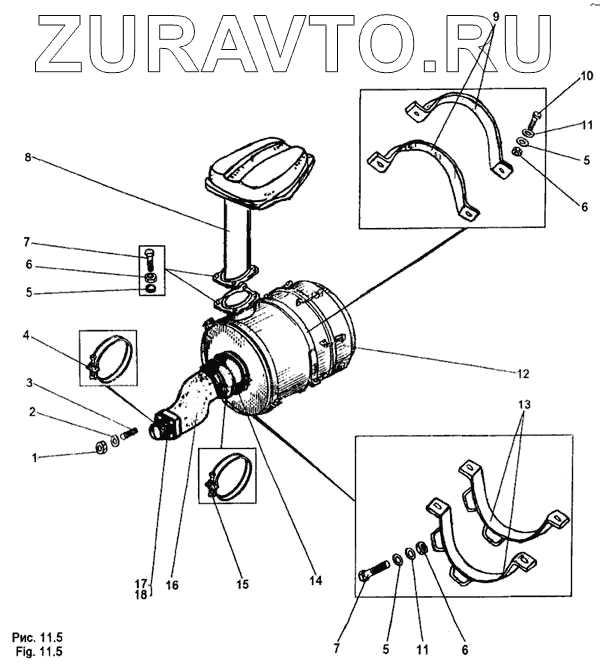 ZURAVTO.RU

9
10
11
5
6
8
7
6
5
4
3
2
1
12
13
17
18
16
15
14
7
5
11
6

Рис. 11.5
Fig. 11.5