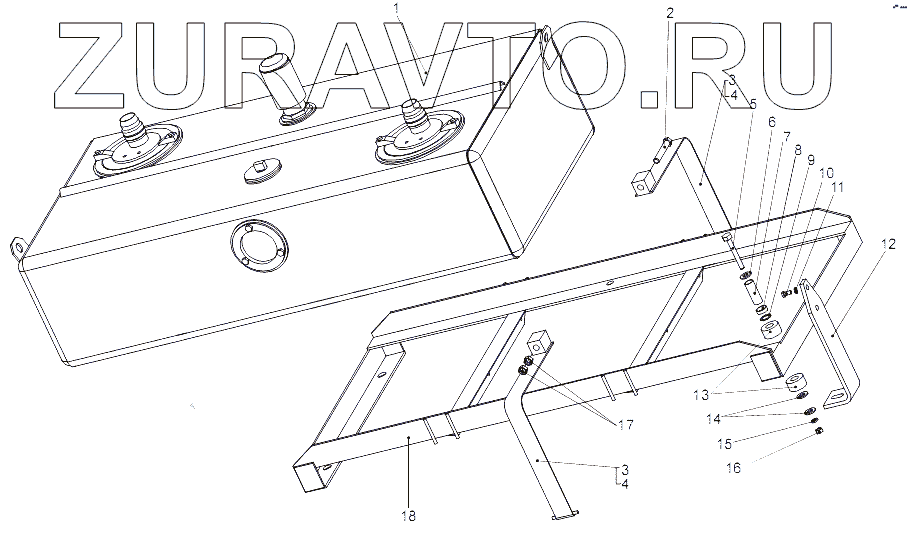 ZURAVTO.RU
1
2
3
4
5
6
7
8
9
10
11
12
13
14
15
16
17
3
4
18