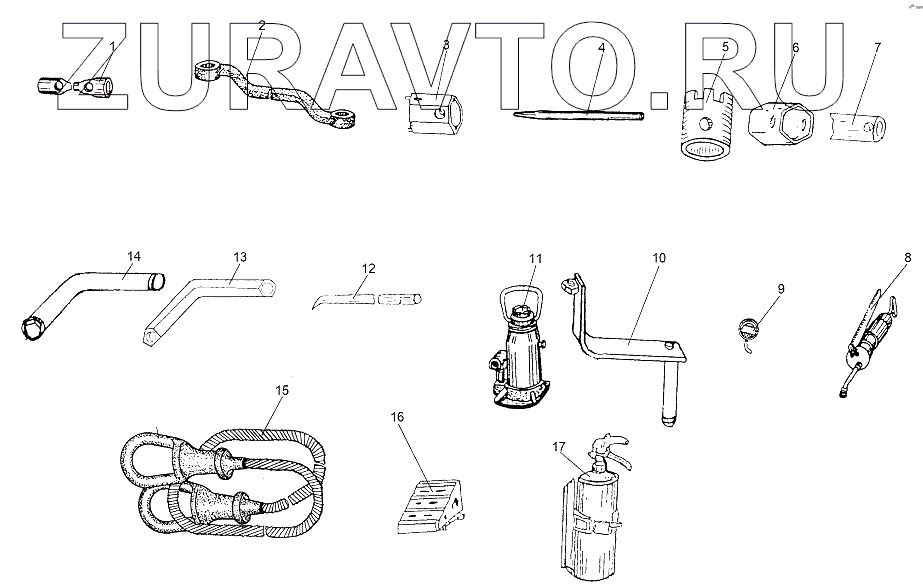 ZURAVTO.RU

1
2
3
4
5
6
7

14
13
12
11
10
9
8

15
16
17