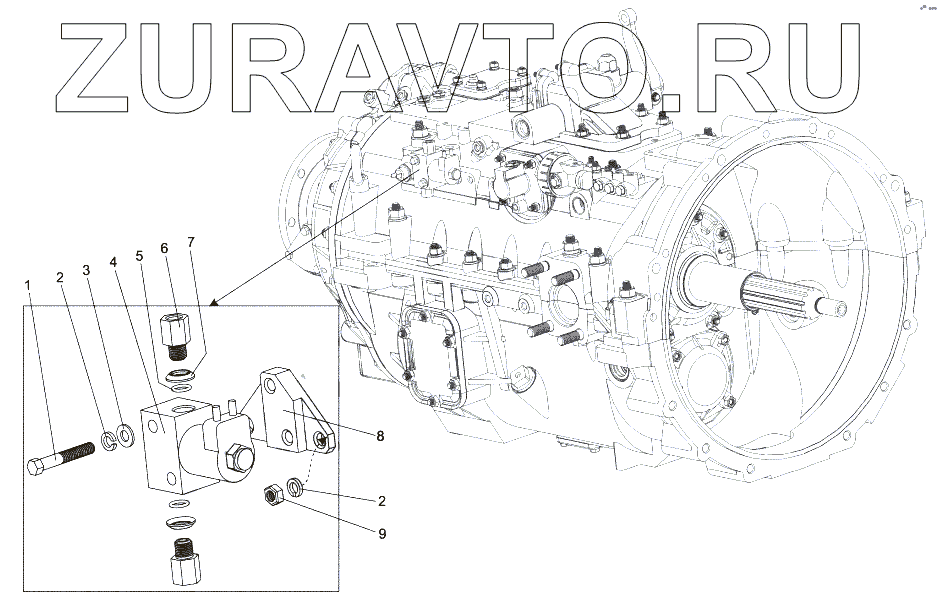 ZURAVTO.RU

1
2
3
4
5
6
7
8
2
9